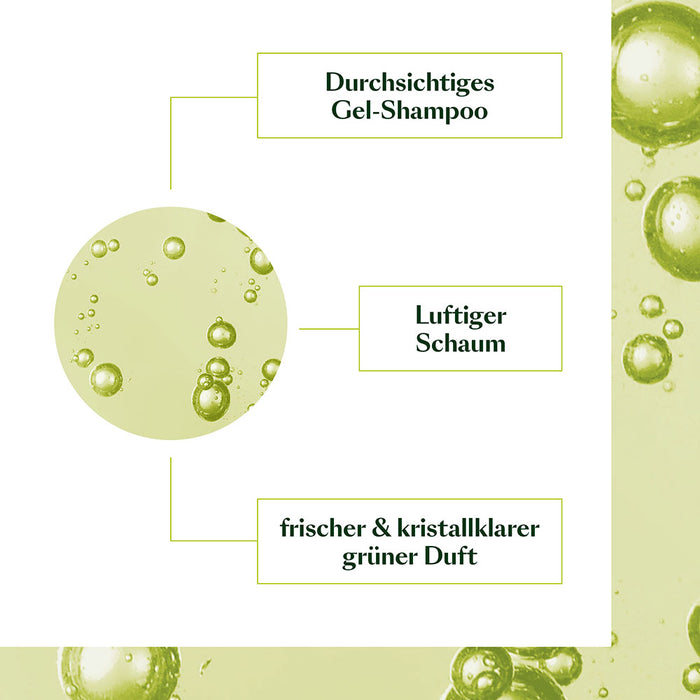 Durchsichtiges Gel-Shampoo

Luftiger Schaum

frischer & kristallklarer grüner Duft