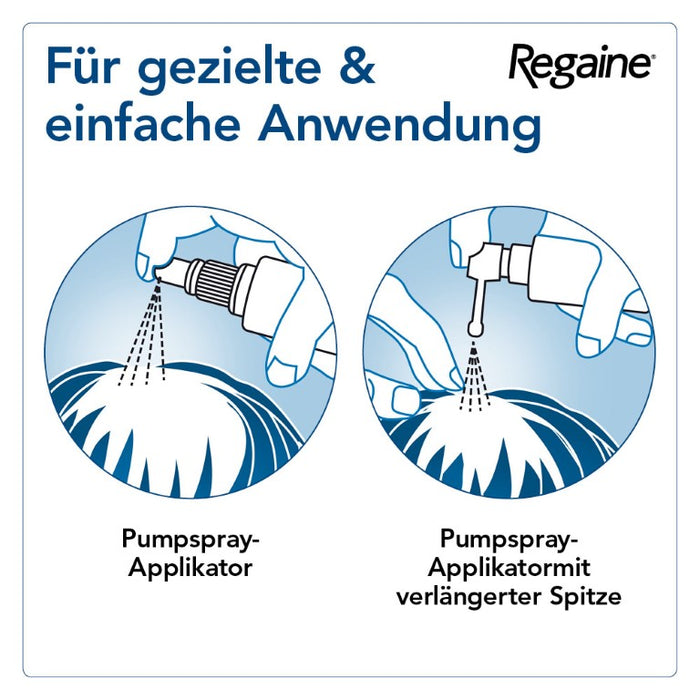 Für gezielte & einfache Anwendung

Regaine®

Pumpspray-Applikator

Pumpspray-Applikatormit verlängerter Spitze