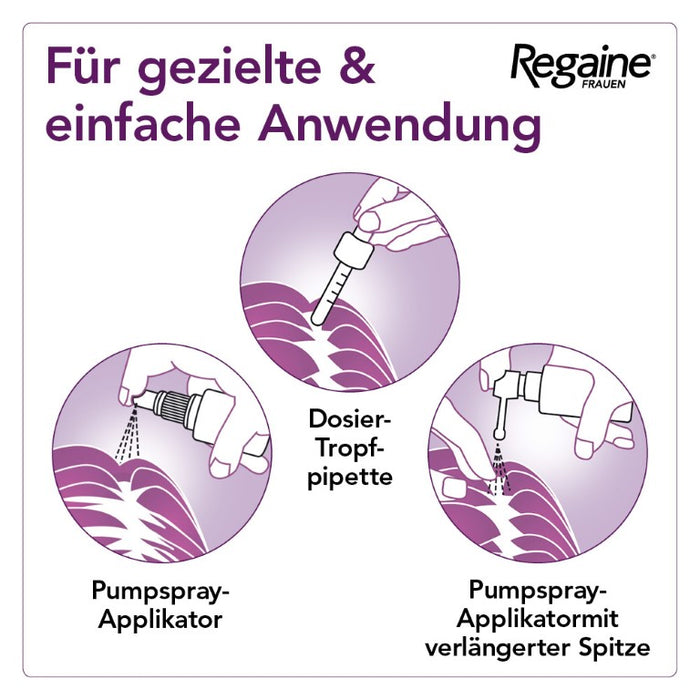 Für gezielte & einfache Anwendung

Regaine®
FRAUEN

Dosier-Tropf-pipette

Pumpspray-Applikator

Pumpspray-Applikatormit verlängerter Spitze